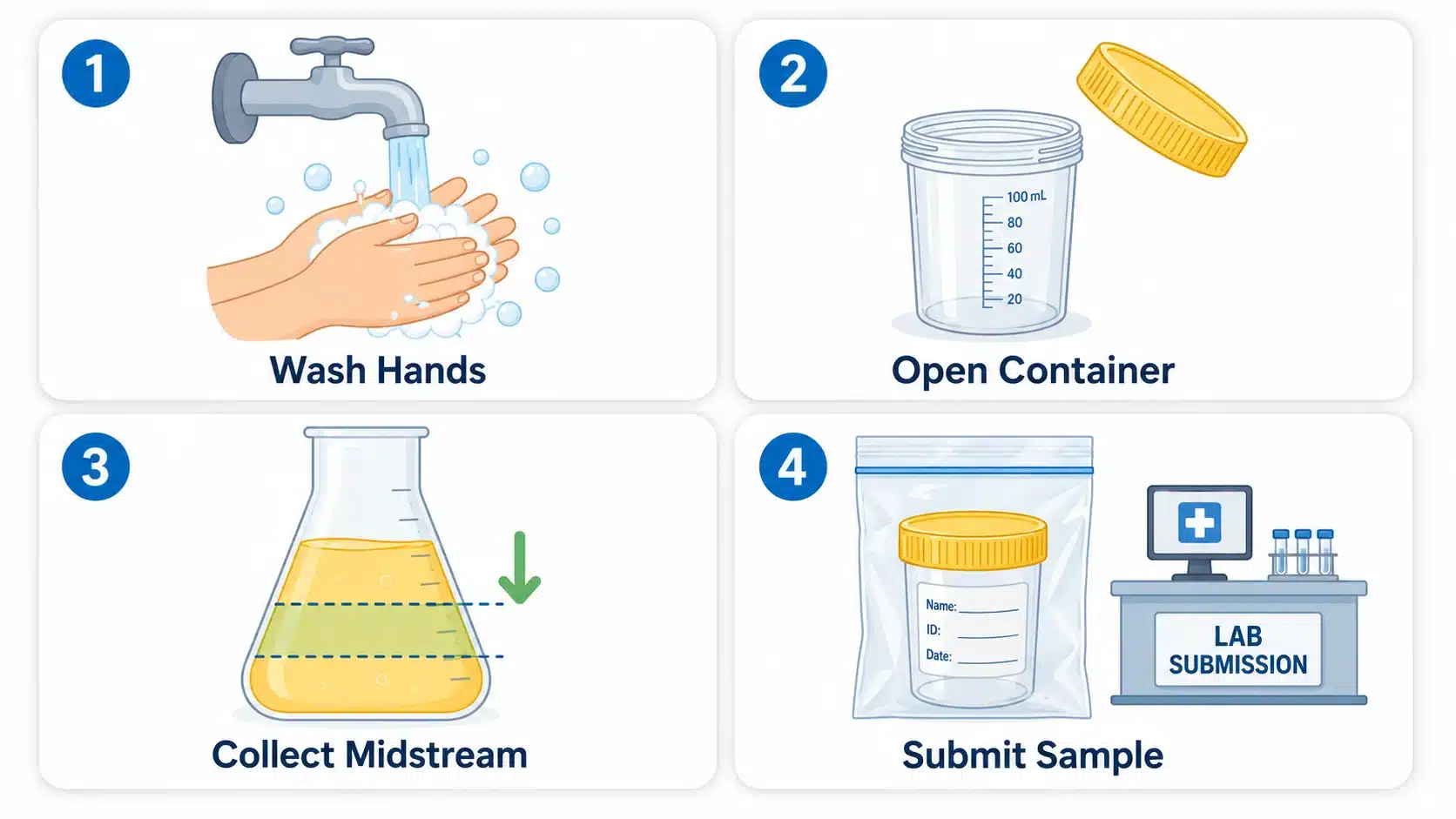 1

Wash Hands

2

100 mL
80
60
40
20

Open Container

3

Collect Midstream

4

Name:
ID:
Date:

LAB SUBMISSION

Submit Sample