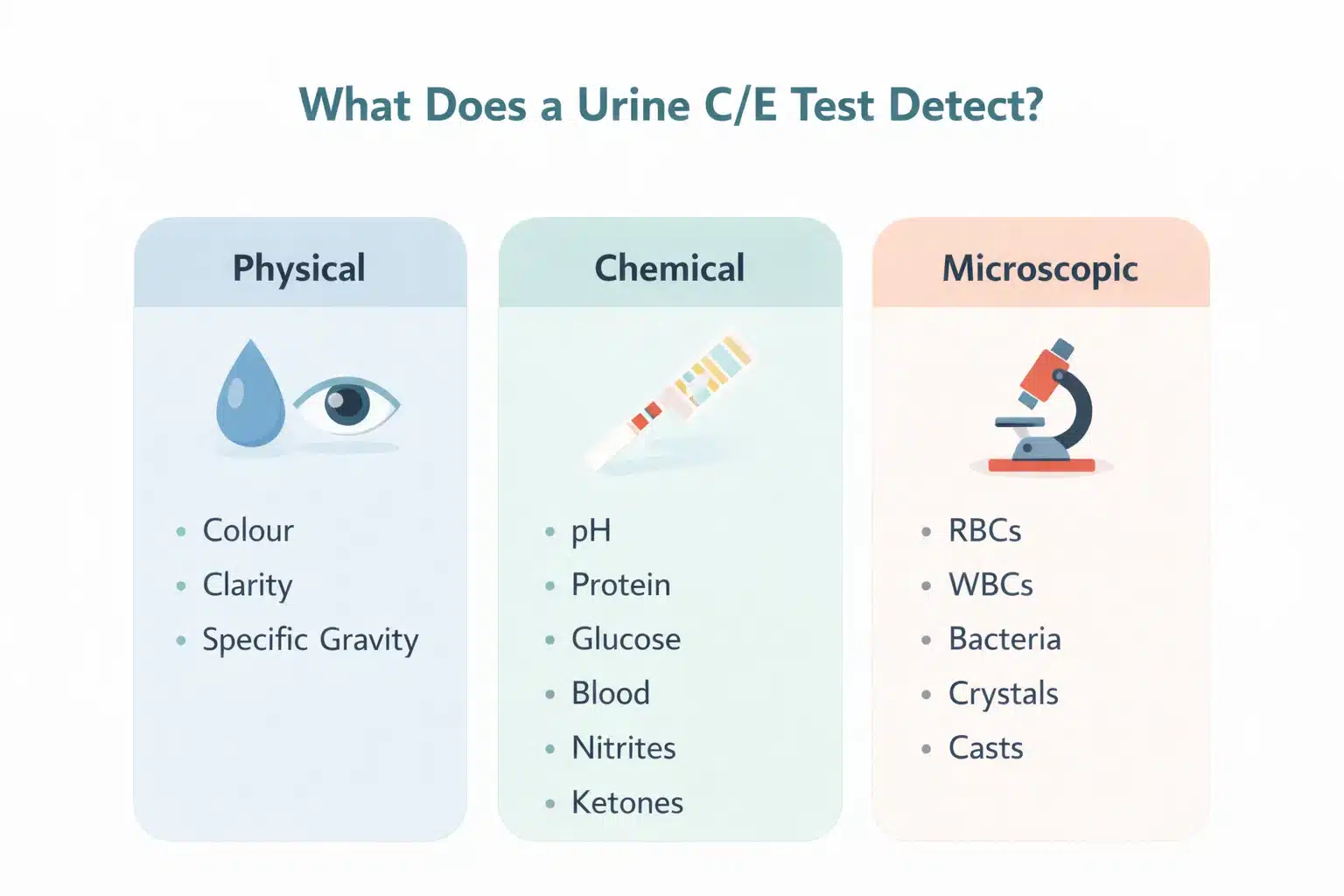 What Does a Urine C/E Test Detect?

Physical

- Colour
- Clarity
- Specific Gravity

Chemical

- pH
- Protein
- Glucose
- Blood
- Nitrites
- Ketones

Microscopic

- RBCs
- WBCs
- Bacteria
- Crystals
- Casts