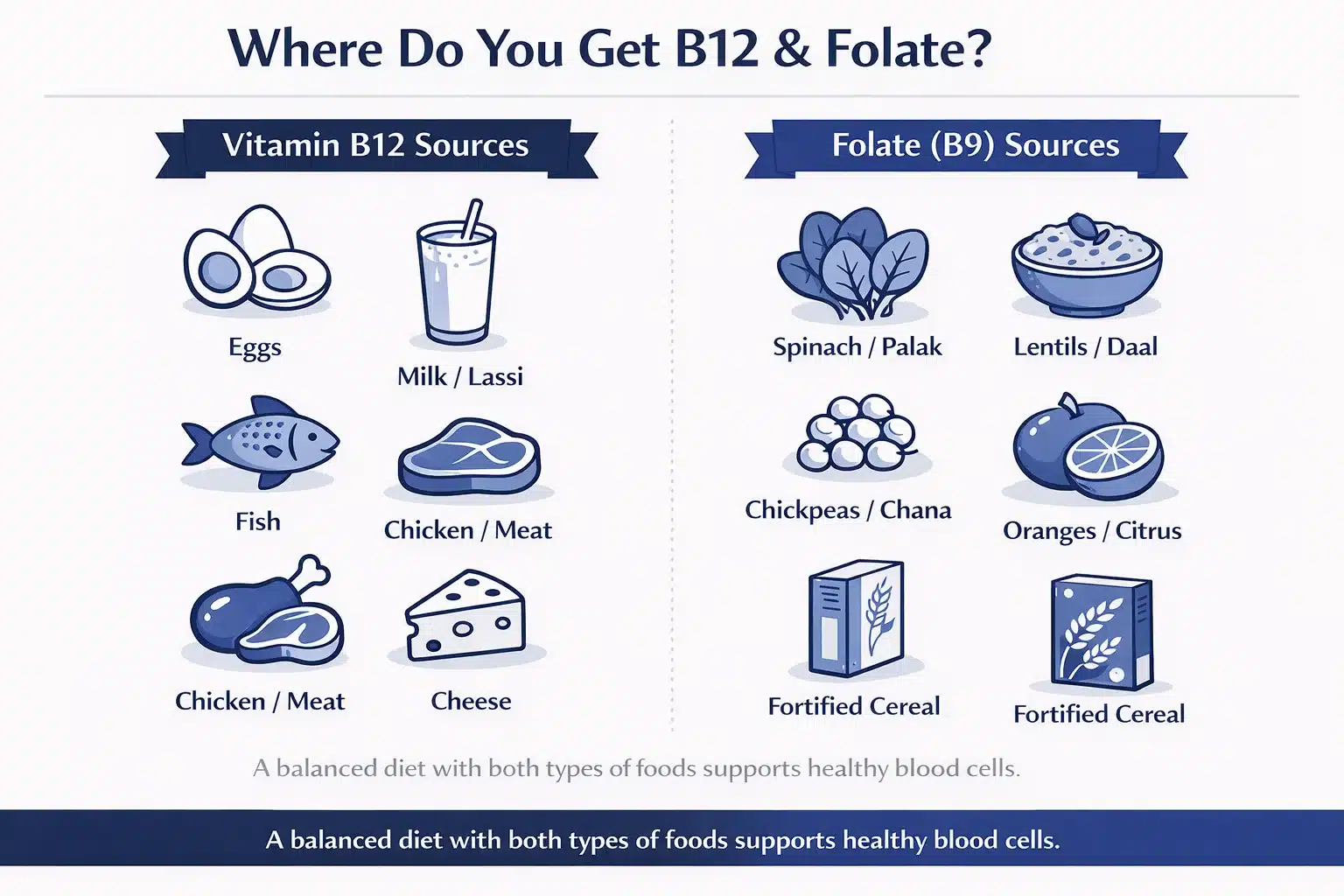 Where Do You Get B12 & Folate?

Vitamin B12 Sources

Eggs

Milk / Lassi

Fish

Chicken / Meat

Chicken / Meat

Cheese

Folate (B9) Sources

Spinach / Palak

Lentils / Daal

Chickpeas / Chana

Oranges / Citrus

Fortified Cereal

Fortified Cereal

A balanced diet with both types of foods supports healthy blood cells.

A balanced diet with both types of foods supports healthy blood cells.